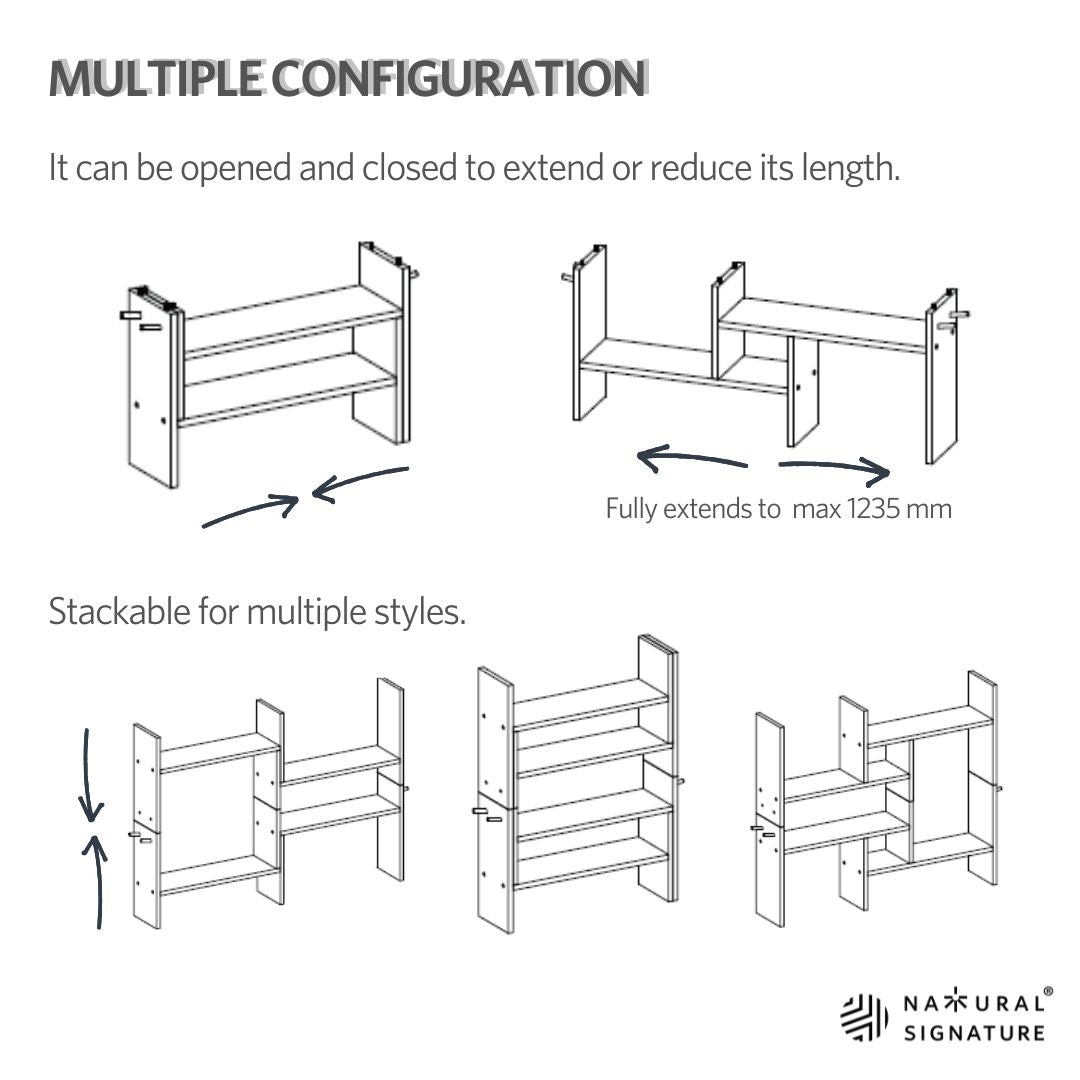 MULTIPLE CONFIGURATION

It can be opened and closed to extend or reduce its length.

Fully extends to max 1235 mm

Stackable for multiple styles.

NATURAL® SIGNATURE